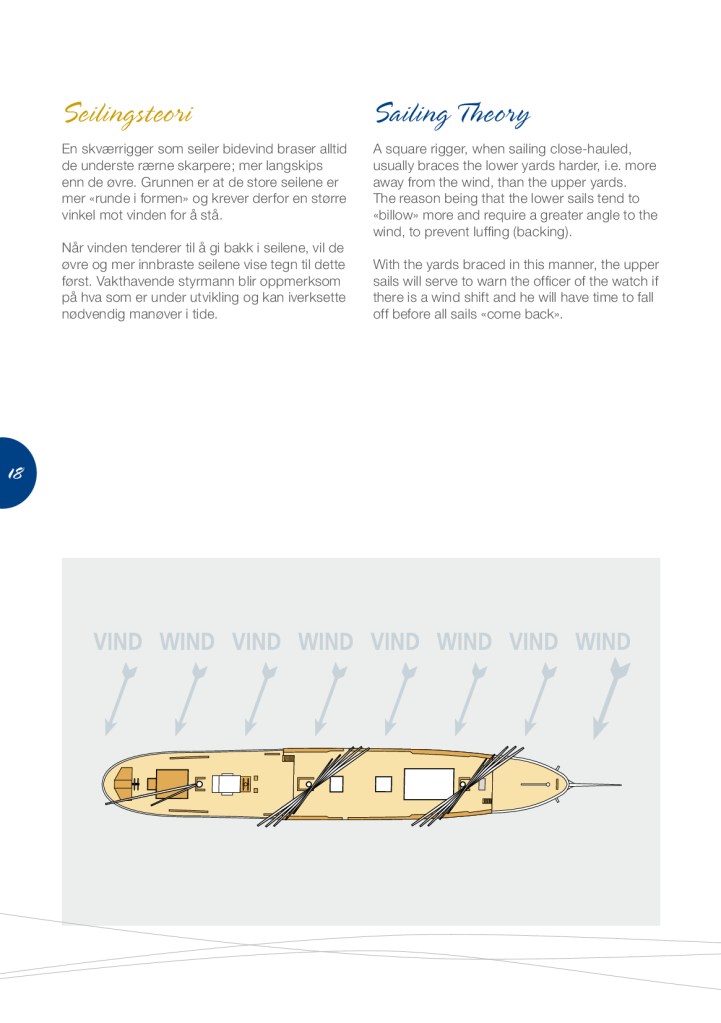 Seilingsteori

En skværrigger som seiler bidevind braser alltid de underste rærne skarpere; mer langskips enn de øvre. Grunnen er at de store seilene er mer «runde i formen» og krever derfor en større vinkel mot vinden for å stå.

Når vinden tenderer til å gi bakk i seilene, vil de øvre og mer innbraste seilene vise tegn til dette først. Vakthavende styrmann blir oppmerksom på hva som er under utvikling og kan iverksette nødvendig manøver i tide.

Sailing Theory

A square rigger, when sailing close-hauled, usually braces the lower yards harder, i.e. more away from the wind, than the upper yards. The reason being that the lower sails tend to «billow» more and require a greater angle to the wind, to prevent luffing (backing).

With the yards braced in this manner, the upper sails will serve to warn the officer of the watch if there is a wind shift and he will have time to fall off before all sails «come back».

18

VIND WIND VIND WIND VIND WIND VIND WIND