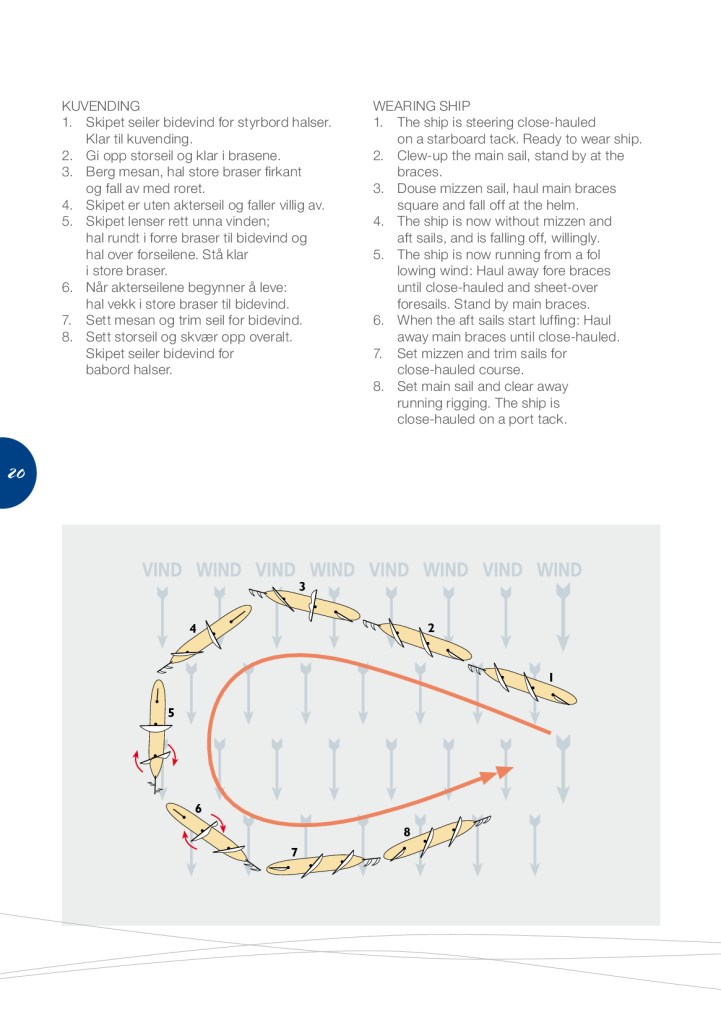 KUVENDING
1. Skipet seiler bidevind for styrbord halser. Klar til kuvending.
2. Gi opp storseil og klar i brasene.
3. Berg mesan, hal store braser firkant og fall av med roret.
4. Skipet er uten akterseil og faller villig av.
5. Skipet lenser rett unna vinden; hal rundt i forre braser til bidevind og hal over forseilene. Stå klar i store braser.
6. Når akterseilene begynner å leve: hal vekk i store braser til bidevind.
7. Sett mesan og trim seil for bidevind.
8. Sett storseil og skvær opp overalt. Skipet seiler bidevind for babord halser.

WEARING SHIP
1. The ship is steering close-hauled on a starboard tack. Ready to wear ship.
2. Clew-up the main sail, stand by at the braces.
3. Douse mizzen sail, haul main braces square and fall off at the helm.
4. The ship is now without mizzen and aft sails, and is falling off, willingly.
5. The ship is now running from a fol lowing wind: Haul away fore braces until close-hauled and sheet-over foresails. Stand by main braces.
6. When the aft sails start luffing: Haul away main braces until close-hauled.
7. Set mizzen and trim sails for close-hauled course.
8. Set main sail and clear away running rigging. The ship is close-hauled on a port tack.

20

VIND WIND VIND WIND VIND WIND VIND WIND

3
4
2
1
5
6
7
8