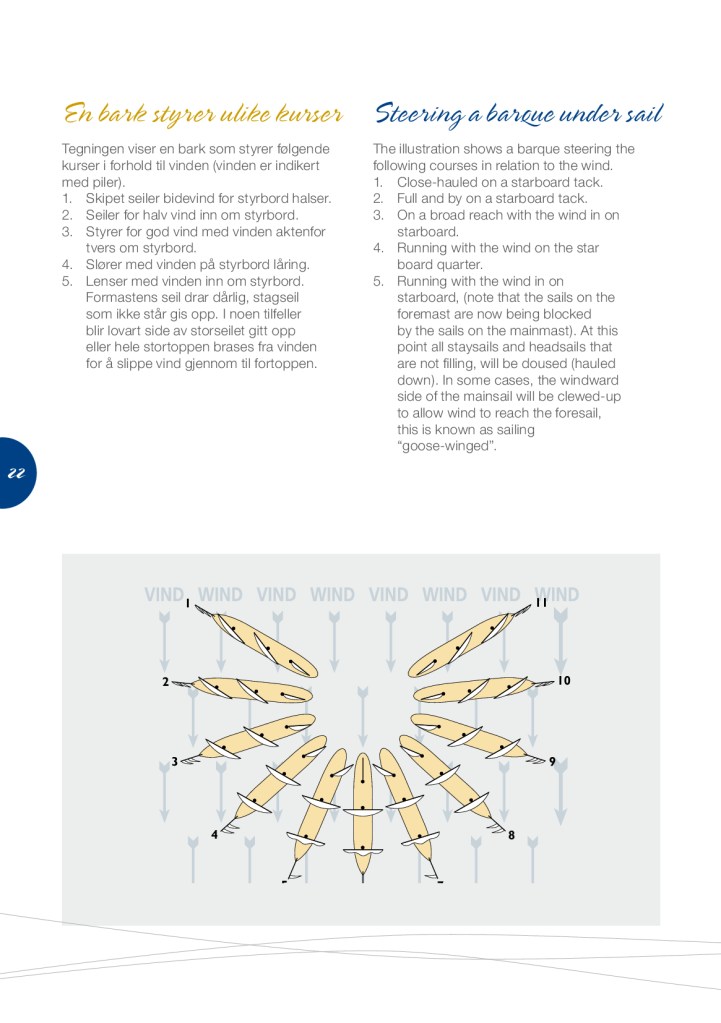 En bark styrer ulike kurser

Tegningen viser en bark som styrer følgende kurser i forhold til vinden (vinden er indikert med piler).
1. Skipet seiler bidevind for styrbord halser.
2. Seiler for halv vind inn om styrbord.
3. Styrer for god vind med vinden aktenfor tvers om styrbord.
4. Slører med vinden på styrbord låring.
5. Lenser med vinden inn om styrbord. Formastens seil drar dårlig, stagseil som ikke står gis opp. I noen tilfeller blir lovart side av storseilet gitt opp eller hele stortoppen brases fra vinden for å slippe vind gjennom til fortoppen.

Steering a barque under sail

The illustration shows a barque steering the following courses in relation to the wind.
1. Close-hauled on a starboard tack.
2. Full and by on a starboard tack.
3. On a broad reach with the wind in on starboard.
4. Running with the wind on the star board quarter.
5. Running with the wind in on starboard, (note that the sails on the foremast are now being blocked by the sails on the mainmast). At this point all staysails and headsails that are not filling, will be doused (hauled down). In some cases, the windward side of the mainsail will be clewed-up to allow wind to reach the foresail, this is known as sailing "goose-winged".

22

VIND WIND VIND WIND VIND WIND VIND WIND

1 2 3 4 11 10 9 8